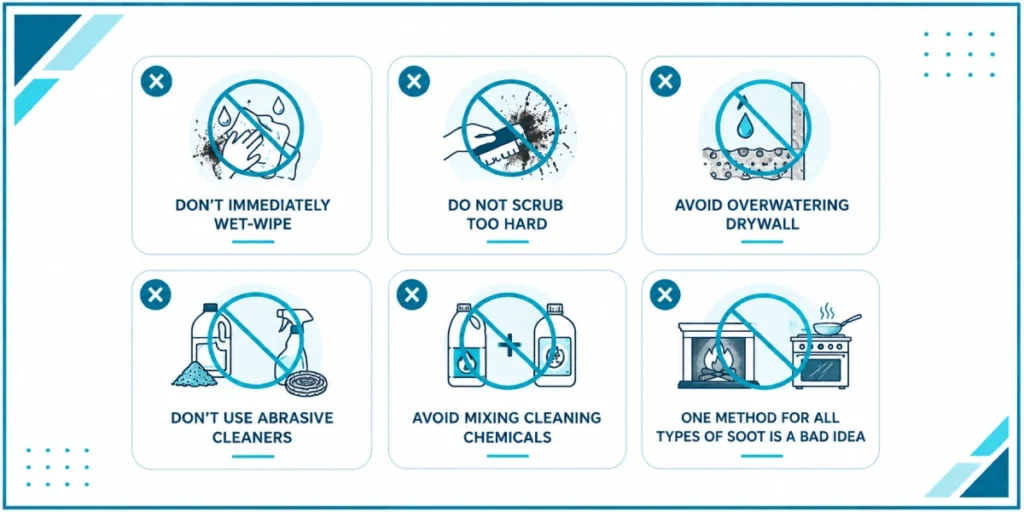 DON'T IMMEDIATELY WET-WIPE

DO NOT SCRUB TOO HARD

AVOID OVERWATERING DRYWALL

DON'T USE ABRASIVE CLEANERS

AVOID MIXING CLEANING CHEMICALS

ONE METHOD FOR ALL TYPES OF SOOT IS A BAD IDEA